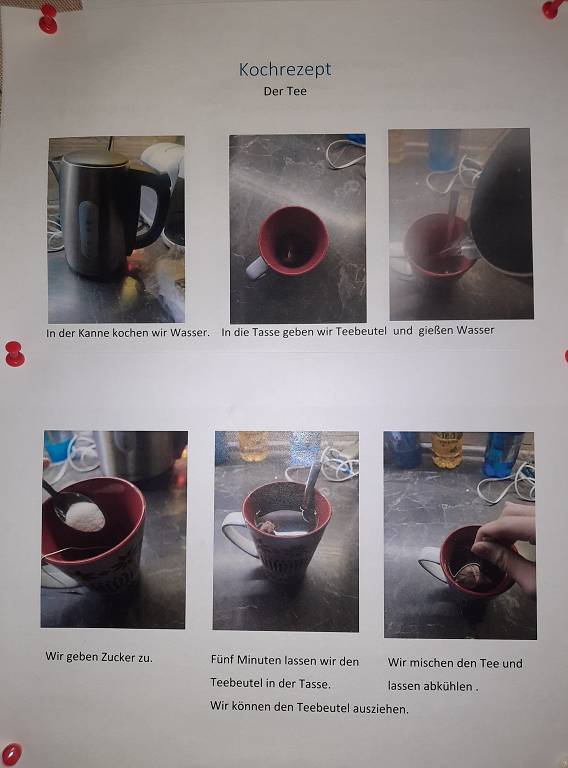 Kochrezept

Der Tee

In der Kanne kochen wir Wasser.

In die Tasse geben wir Teebeutel

und gießen Wasser

Wir geben Zucker zu.

Fünf Minuten lassen wir den Teebeutel in der Tasse. Wir können den Teebeutel ausziehen.

Wir mischen den Tee und lassen abkühlen .